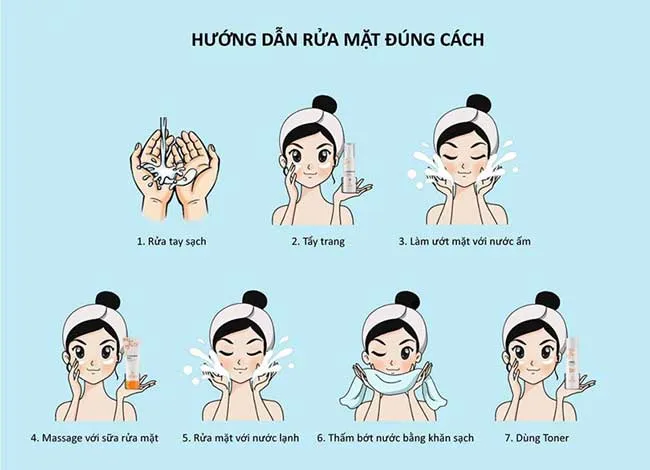 HƯỚNG DẪN RỬA MẶT ĐÚNG CÁCH

1. Rửa tay sạch

2. Tẩy trang

3. Làm ướt mặt với nước ấm

4. Massage với sữa rửa mặt

5. Rửa mặt với nước lạnh

6. Thấm bớt nước bằng khăn sạch

7. Dùng Toner