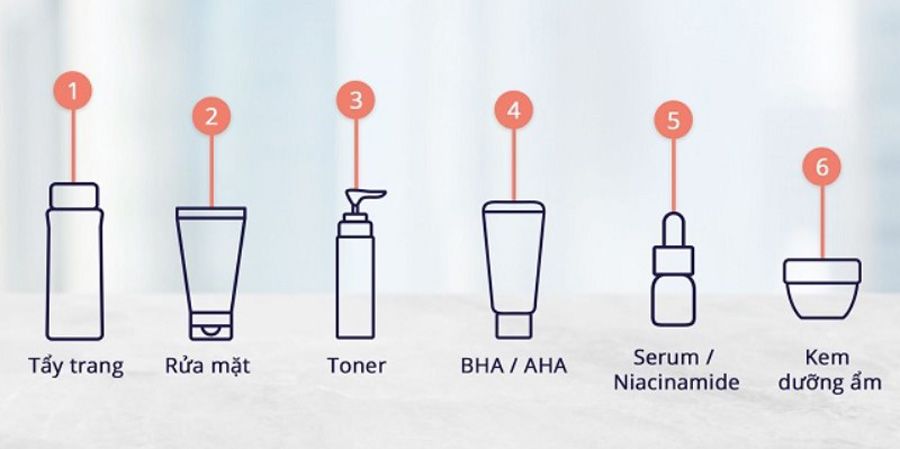 1
Tẩy trang

2
Rửa mặt

3
Toner

4
BHA / AHA

5
Serum / Niacinamide

6
Kem dưỡng ẩm