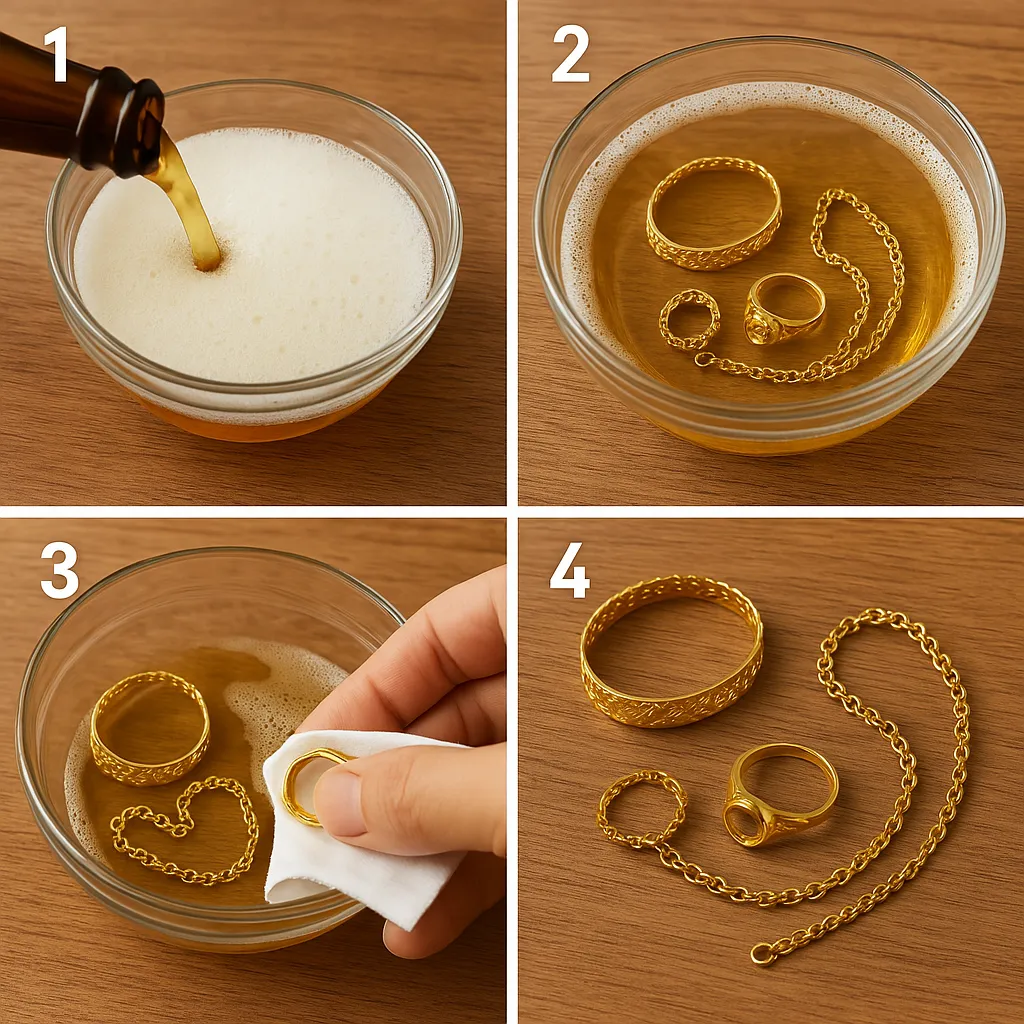 1

2

3

4