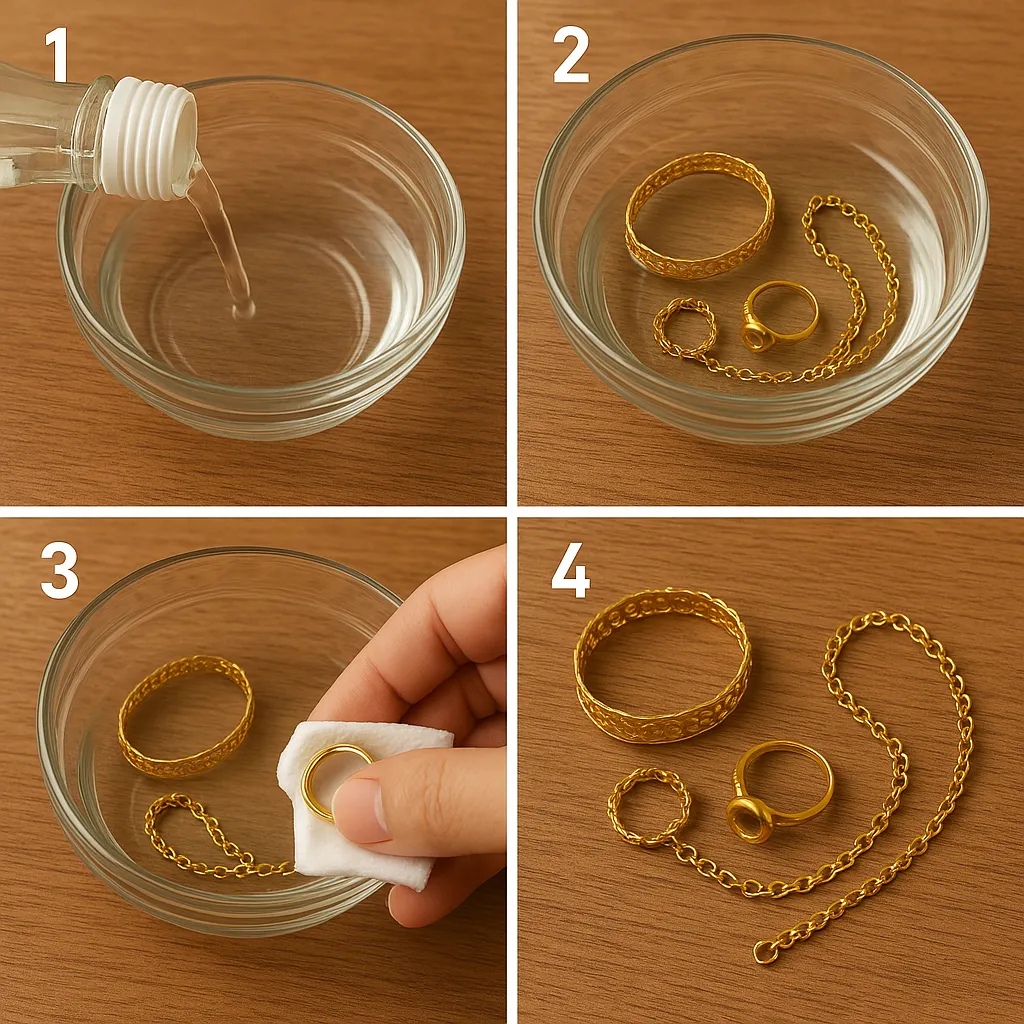 1

2

3

4