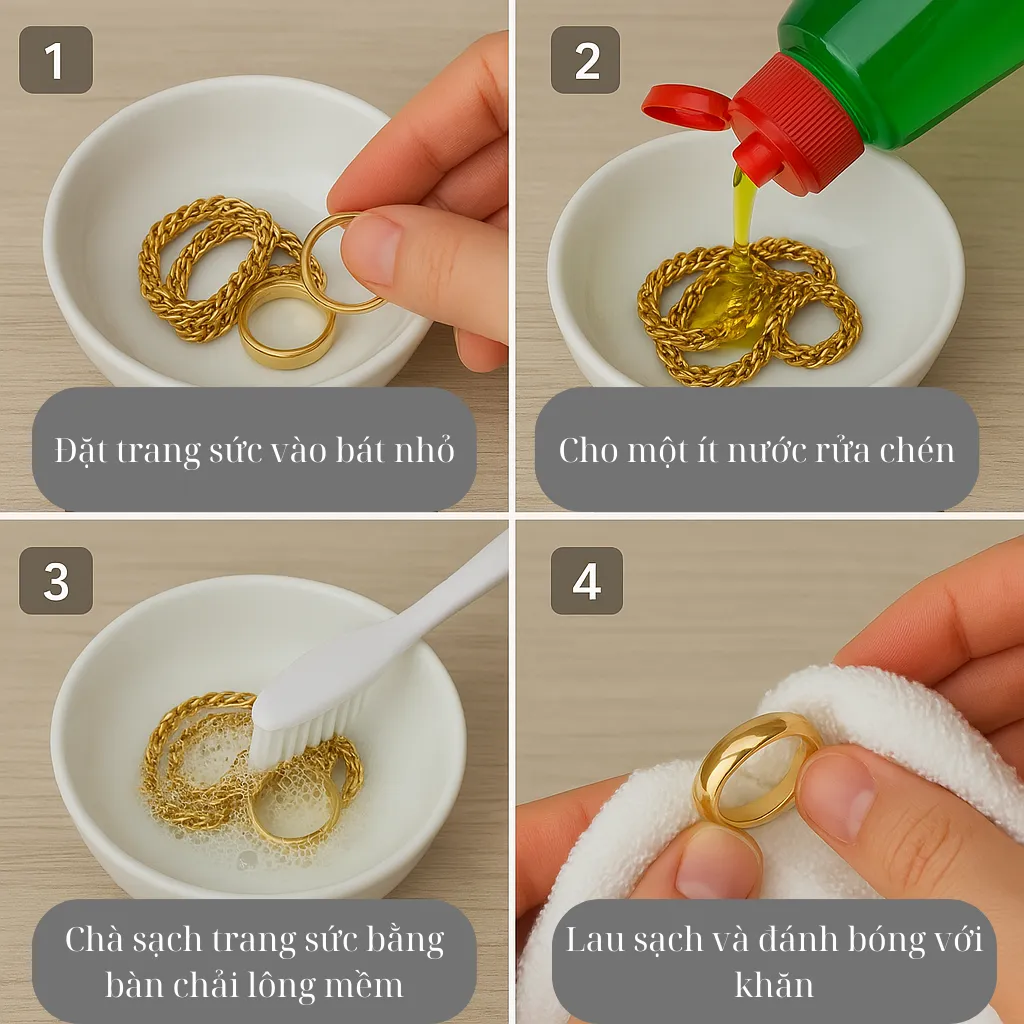 1

Đặt trang sức vào bát nhỏ

2

Cho một ít nước rửa chén

3

Chà sạch trang sức bằng bàn chải lông mềm

4

Lau sạch và đánh bóng với khăn